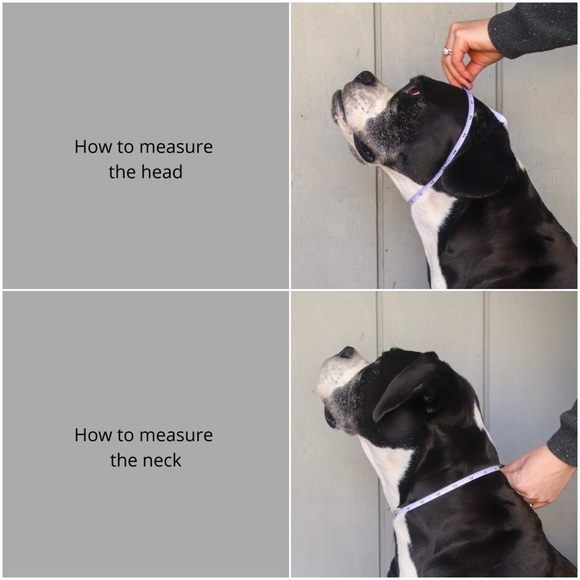 How to measure the head

How to measure the neck